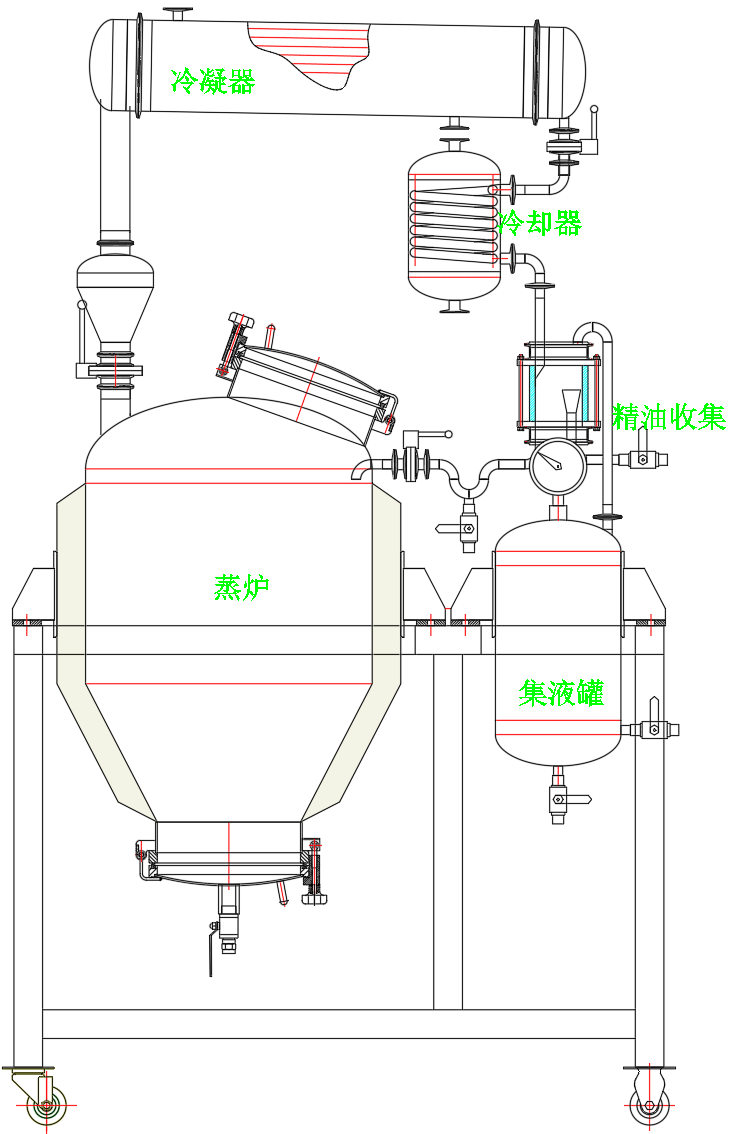 冷凝器

冷却器

精油收集

蒸炉

集液罐